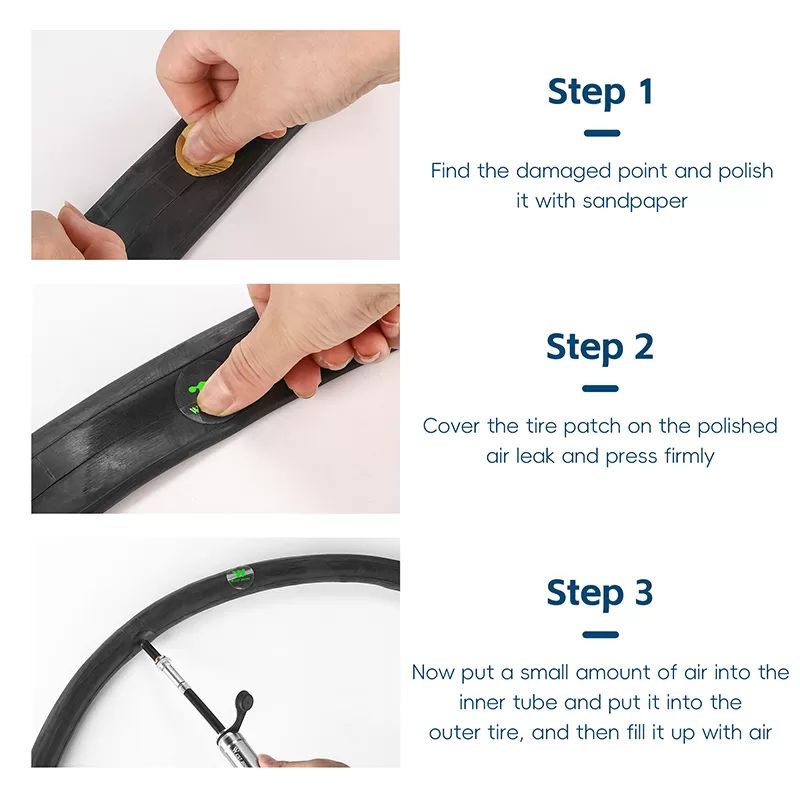 Step 1

Find the damaged point and polish it with sandpaper

Step 2

Cover the tire patch on the polished air leak and press firmly

Step 3

Now put a small amount of air into the inner tube and put it into the outer tire, and then fill it up with air