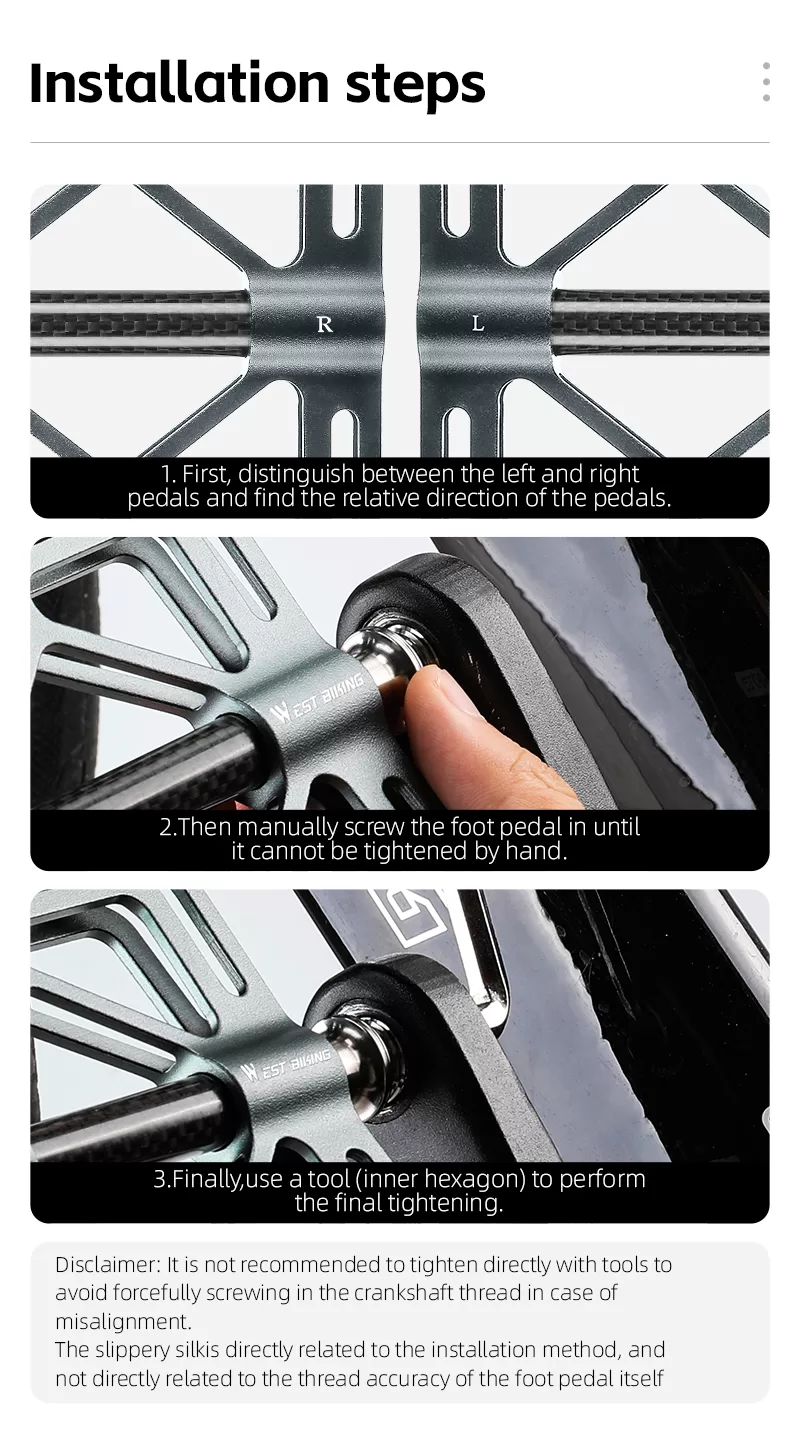 Installation steps

R

L

1. First, distinguish between the left and right pedals and find the relative direction of the pedals.

WEST BIKING

2.Then manually screw the foot pedal in until it cannot be tightened by hand.

WEST BIKING

3.Finally,use a tool (inner hexagon) to perform the final tightening.

Disclaimer: It is not recommended to tighten directly with tools to avoid forcefully screwing in the crankshaft thread in case of misalignment.
The slippery silkis directly related to the installation method, and not directly related to the thread accuracy of the foot pedal itself