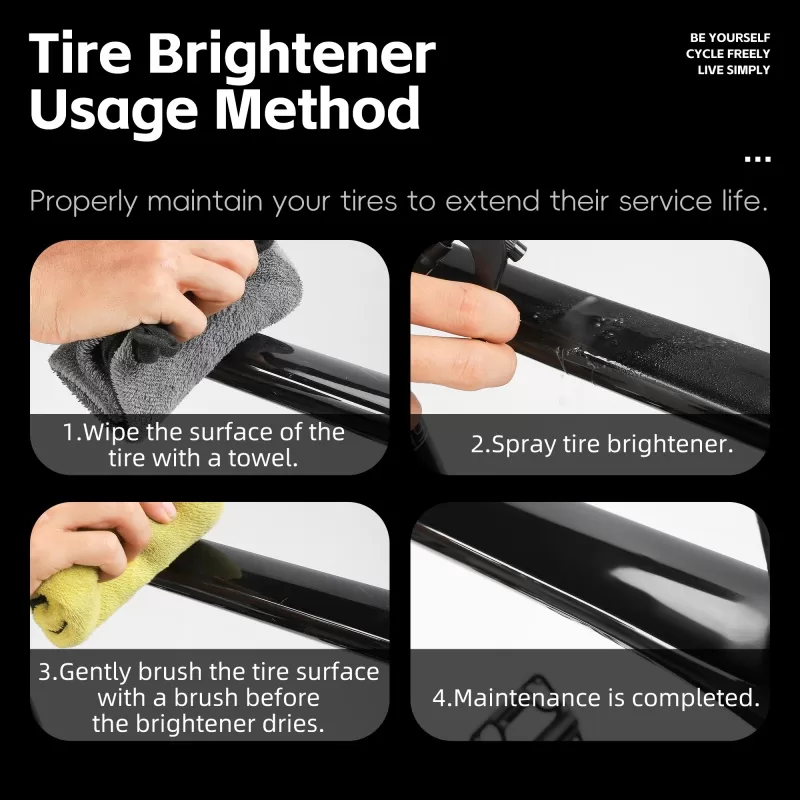 Tire Brightener Usage Method

BE YOURSELF
CYCLE FREELY
LIVE SIMPLY

...

Properly maintain your tires to extend their service life.

1.Wipe the surface of the tire with a towel.

2.Spray tire brightener.

3.Gently brush the tire surface with a brush before the brightener dries.

4.Maintenance is completed.