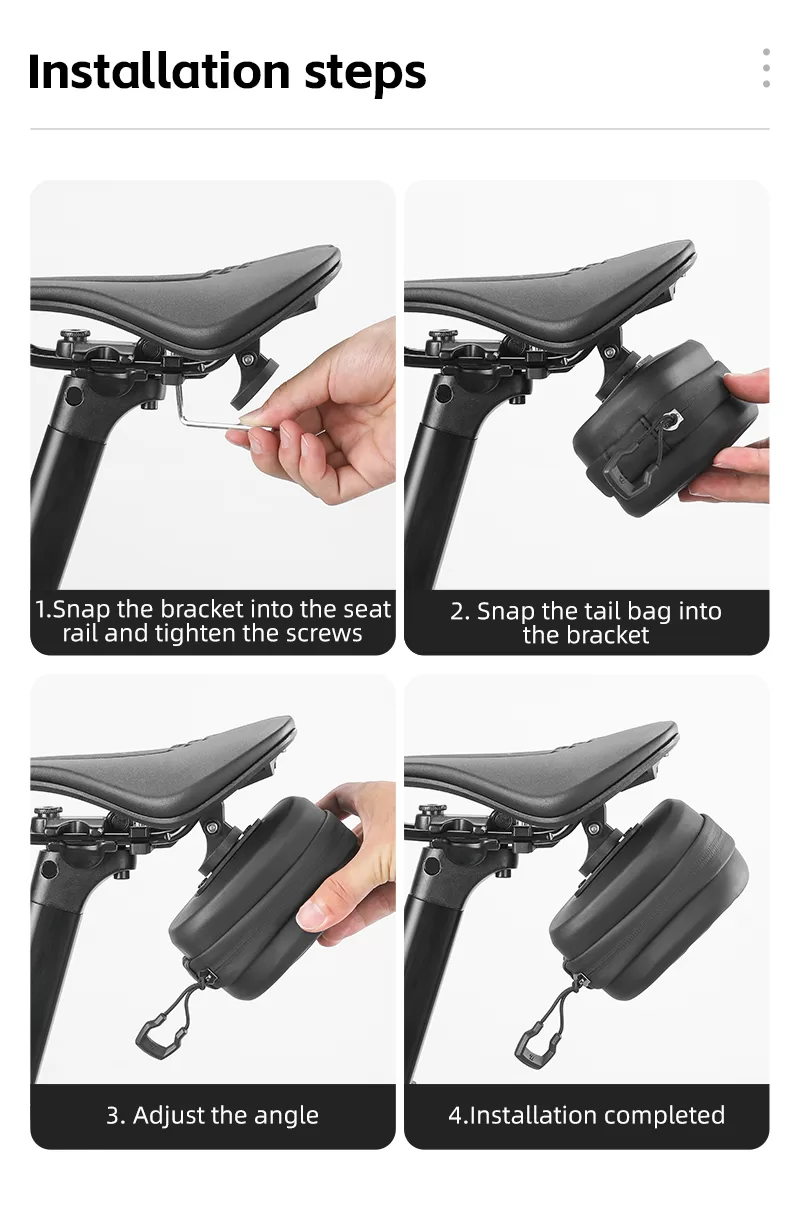 Installation steps

1.Snap the bracket into the seat rail and tighten the screws

2. Snap the tail bag into the bracket

3. Adjust the angle

4.Installation completed