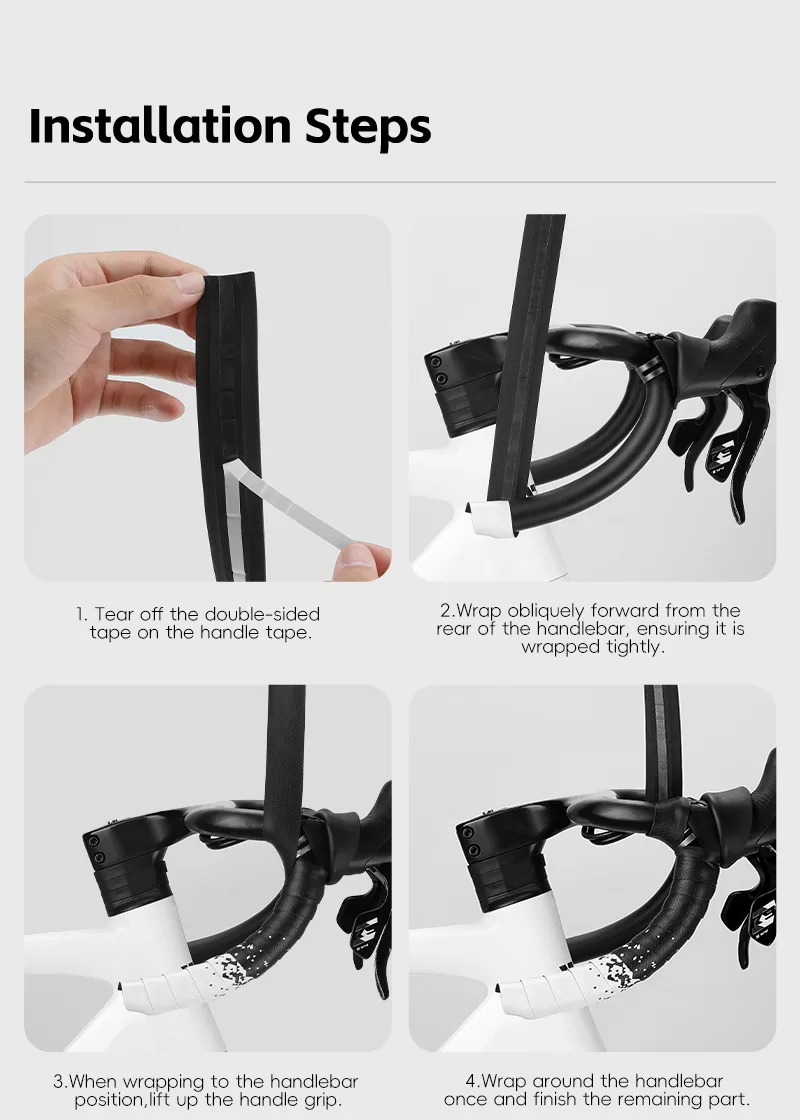 Installation Steps

1. Tear off the double-sided tape on the handle tape.

2.Wrap obliquely forward from the rear of the handlebar, ensuring it is wrapped tightly.

3.When wrapping to the handlebar position,lift up the handle grip.

4.Wrap around the handlebar once and finish the remaining part.