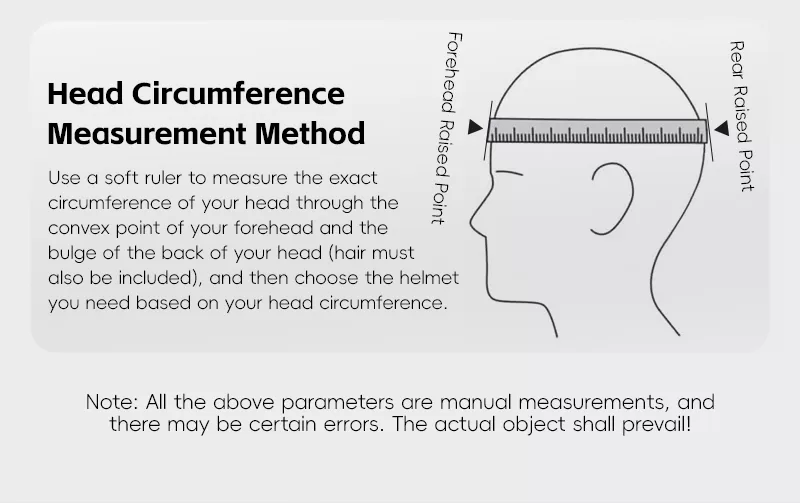 Head Circumference Measurement Method

Use a soft ruler to measure the exact circumference of your head through the convex point of your forehead and the bulge of the back of your head (hair must also be included), and then choose the helmet you need based on your head circumference.

Forehead Raised Point

Rear Raised Point

Note: All the above parameters are manual measurements, and there may be certain errors. The actual object shall prevail!